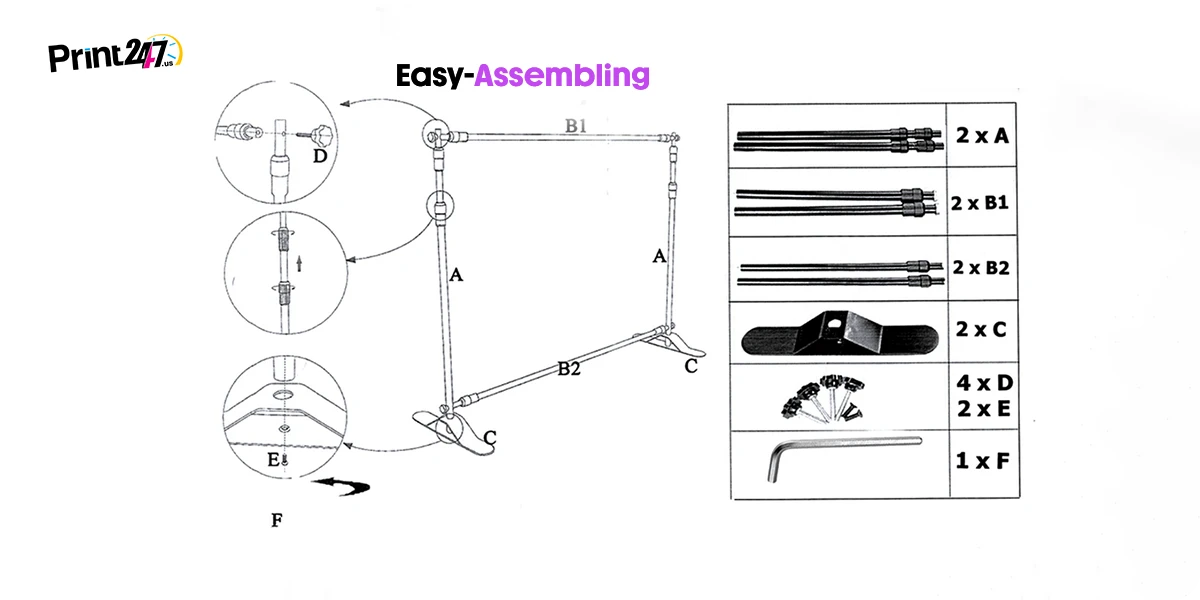 Print247.us

Easy-Assembling

D

B1

A

A

B2

C

C

E

F

| | |
|---|---|
| | 2 x A |
| | 2 x B1 |
| | 2 x B2 |
| | 2 x C |
| | 4 x D 2 x E |
| | 1 x F |